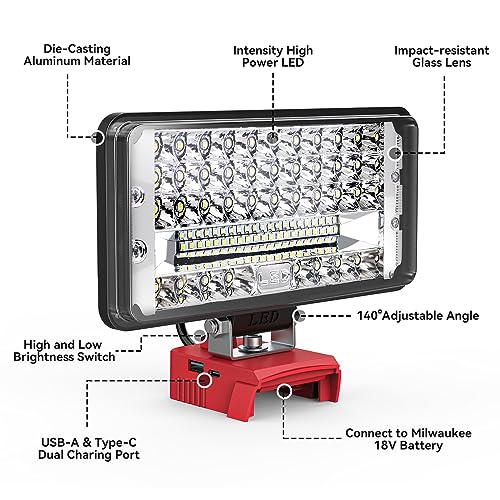 Die-Casting Aluminum Material

Intensity High Power LED

Impact-resistant Glass Lens

LED

LED

140°Adjustable Angle

High and Low Brightness Switch

USB-A & Type-C Dual Charing Port

Connect to Milwaukee 18V Battery