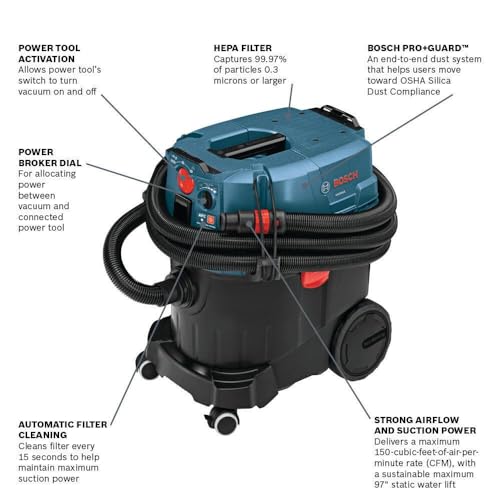 POWER TOOL ACTIVATION
Allows power tool's switch to turn vacuum on and off

HEPA FILTER
Captures 99.97% of particles 0.3 microns or larger

BOSCH PRO+GUARD™
An end-to-end dust system that helps users move toward OSHA Silica Dust Compliance

POWER BROKER DIAL
For allocating power between vacuum and connected power tool

BOSCH

AUTOMATIC FILTER CLEANING
Cleans filter every 15 seconds to help maintain maximum suction power

STRONG AIRFLOW AND SUCTION POWER
Delivers a maximum 150-cubic-feet-of-air-per-minute rate (CFM), with a sustainable maximum 97" static water lift