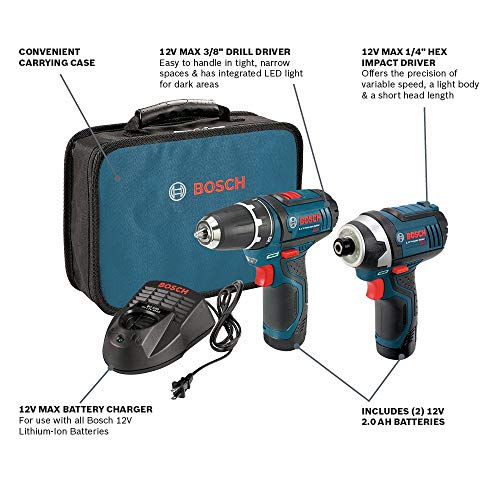 CONVENIENT CARRYING CASE

12V MAX 3/8" DRILL DRIVER
Easy to handle in tight, narrow spaces & has integrated LED light for dark areas

12V MAX 1/4" HEX IMPACT DRIVER
Offers the precision of variable speed, a light body & a short head length

BOSCH

BOSCH

BOSCH

BOSCH

12V MAX BATTERY CHARGER
For use with all Bosch 12V Lithium-Ion Batteries

INCLUDES (2) 12V 2.0 AH BATTERIES