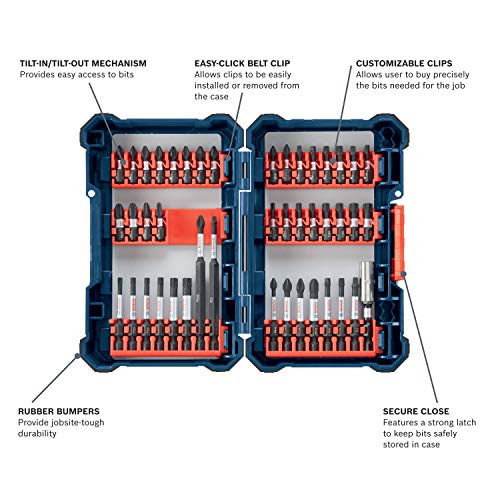 TILT-IN/TILT-OUT MECHANISM
Provides easy access to bits

EASY-CLICK BELT CLIP
Allows clips to be easily installed or removed from the case

CUSTOMIZABLE CLIPS
Allows user to buy precisely the bits needed for the job

RUBBER BUMPERS
Provide jobsite-tough durability

SECURE CLOSE
Features a strong latch to keep bits safely stored in case