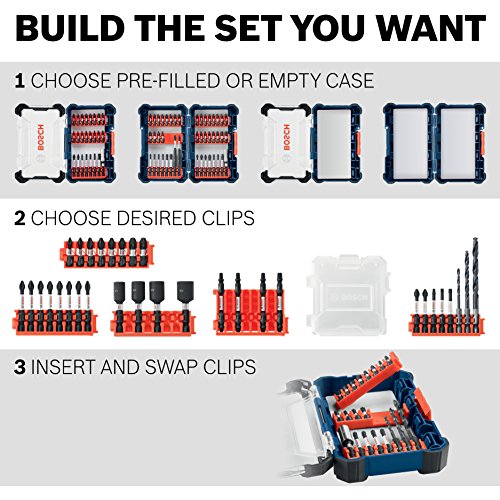 BUILD THE SET YOU WANT

1 CHOOSE PRE-FILLED OR EMPTY CASE

BOSCH

BOSCH

2 CHOOSE DESIRED CLIPS

BOSCH

3 INSERT AND SWAP CLIPS