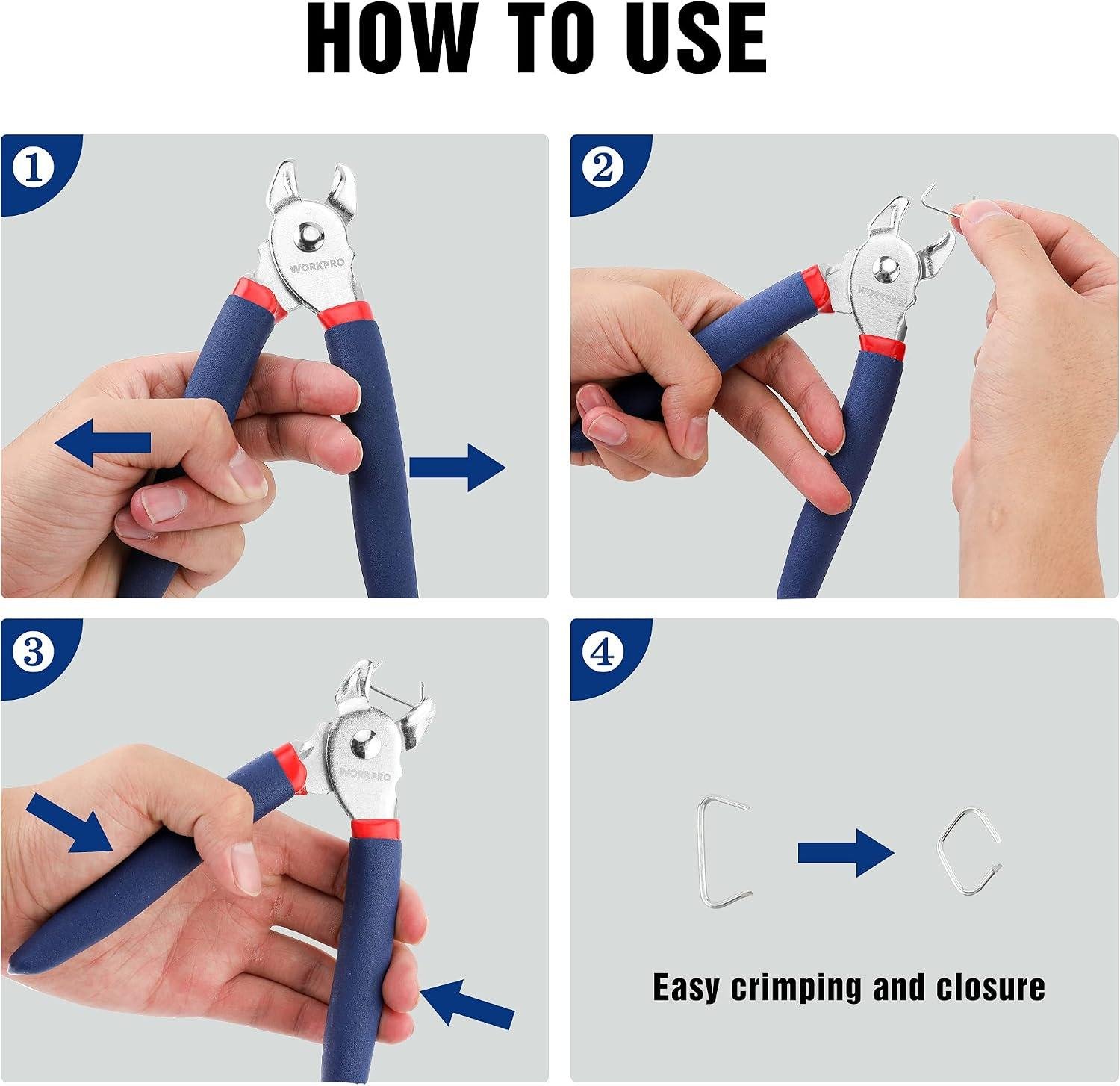 HOW TO USE

1

WORKPRO

2

WORKPRO

3

WORKPRO

4

Easy crimping and closure